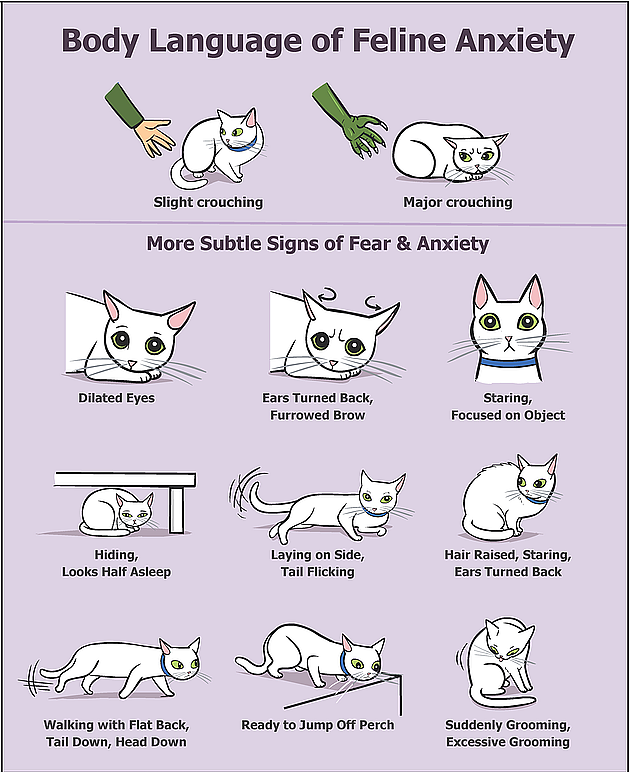 Body Language of Feline Anxiety

Slight crouching

Major crouching

More Subtle Signs of Fear & Anxiety

Dilated Eyes

Ears Turned Back, Furrowed Brow

Staring, Focused on Object

Hiding, Looks Half Asleep

Laying on Side, Tail Flicking

Hair Raised, Staring, Ears Turned Back

Walking with Flat Back, Tail Down, Head Down

Ready to Jump Off Perch

Suddenly Grooming, Excessive Grooming